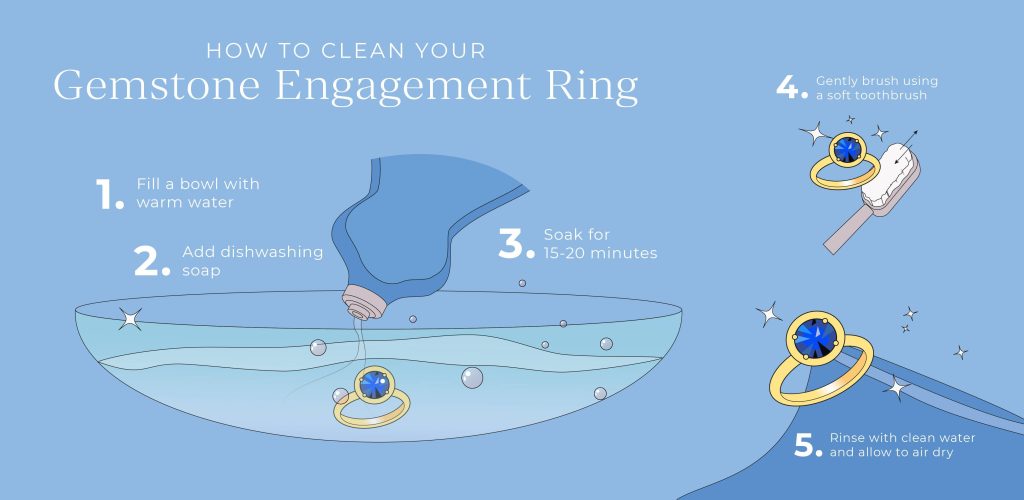 HOW TO CLEAN YOUR
Gemstone Engagement Ring

1. Fill a bowl with warm water

2. Add dishwashing soap

3. Soak for 15-20 minutes

4. Gently brush using a soft toothbrush

5. Rinse with clean water and allow to air dry