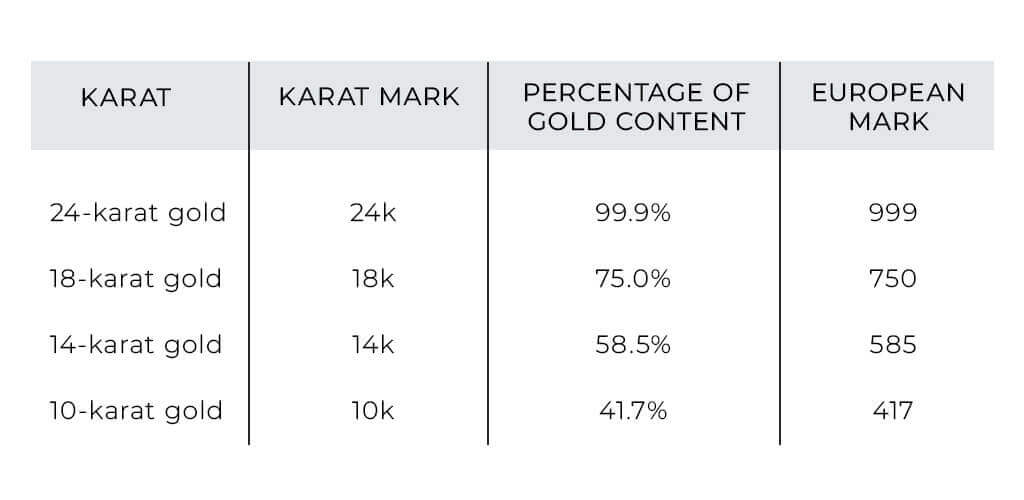 | KARAT | KARAT MARK | PERCENTAGE OF GOLD CONTENT | EUROPEAN MARK |
|---|---|---|---|
| 24-karat gold | 24k | 99.9% | 999 |
| 18-karat gold | 18k | 75.0% | 750 |
| 14-karat gold | 14k | 58.5% | 585 |
| 10-karat gold | 10k | 41.7% | 417 |