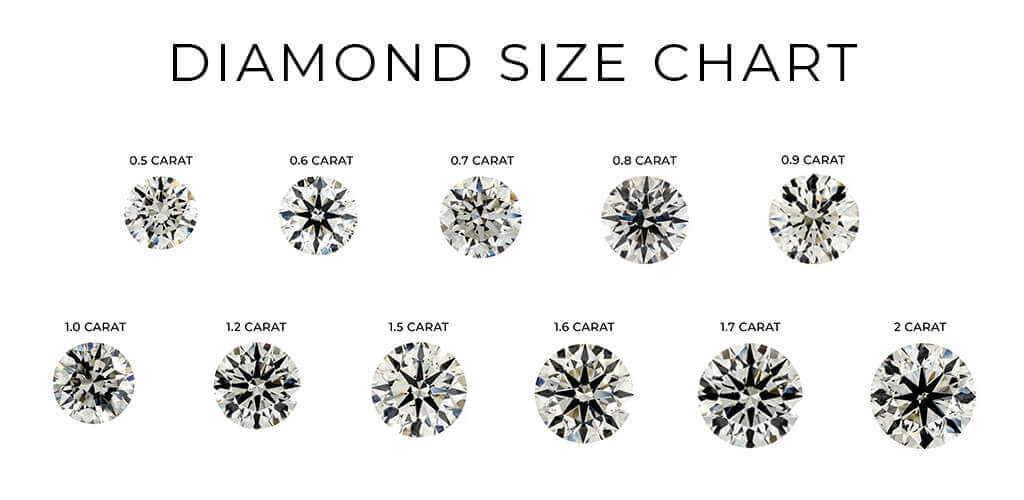 DIAMOND SIZE CHART

0.5 CARAT

0.6 CARAT

0.7 CARAT

0.8 CARAT

0.9 CARAT

1.0 CARAT

1.2 CARAT

1.5 CARAT

1.6 CARAT

1.7 CARAT

2 CARAT