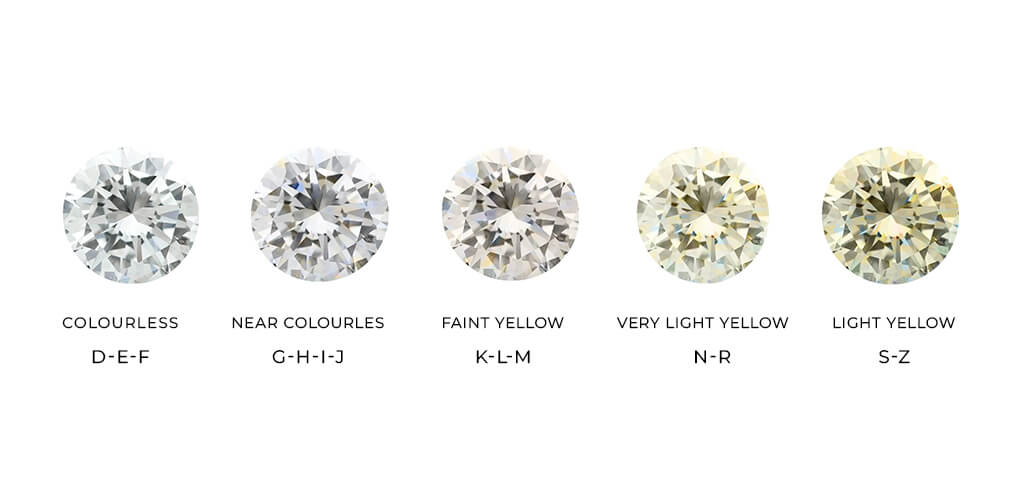 COLOURLESS
D-E-F

NEAR COLOURLES
G-H-I-J

FAINT YELLOW
K-L-M

VERY LIGHT YELLOW
N-R

LIGHT YELLOW
S-Z